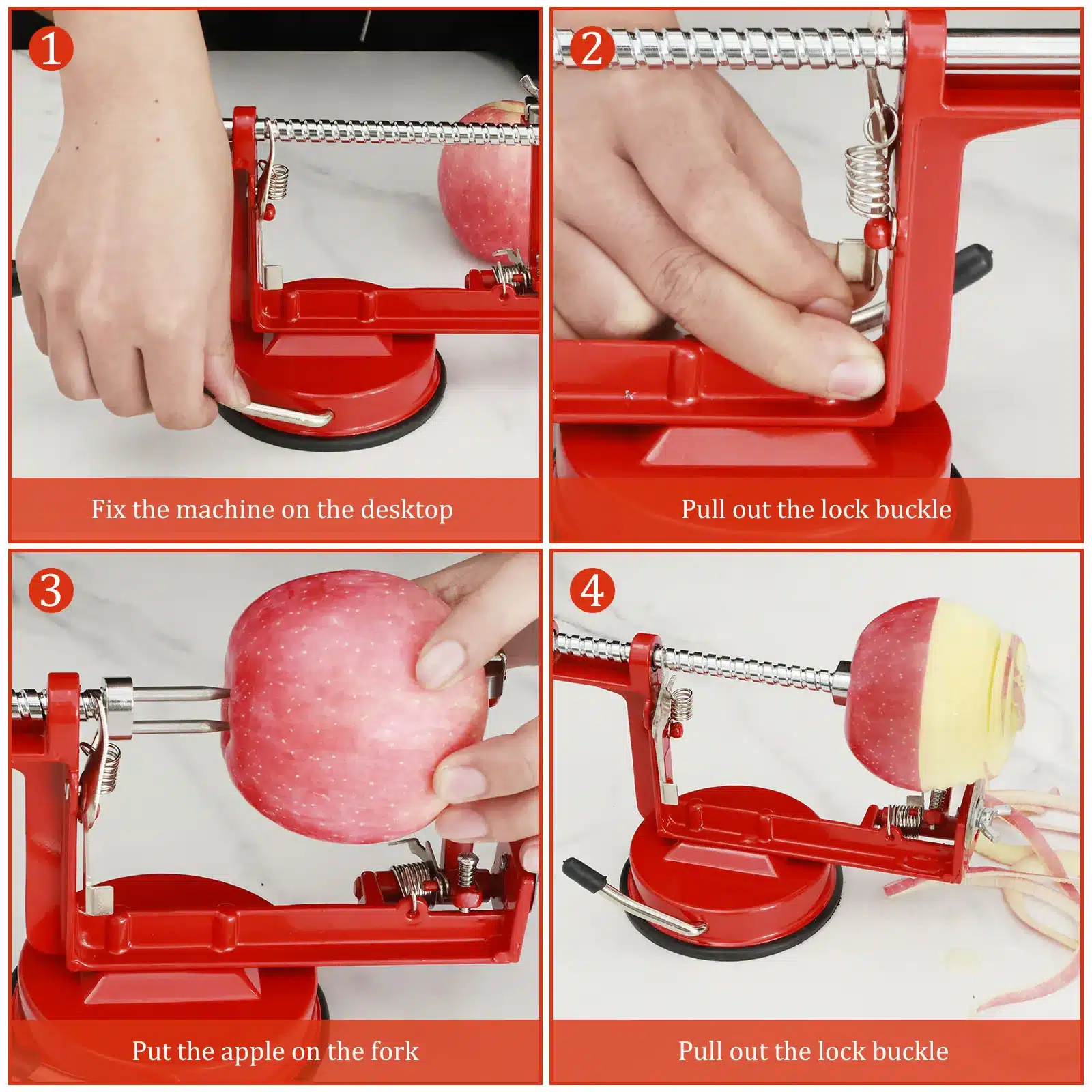 1

Fix the machine on the desktop

2

Pull out the lock buckle

3

Put the apple on the fork

4

Pull out the lock buckle